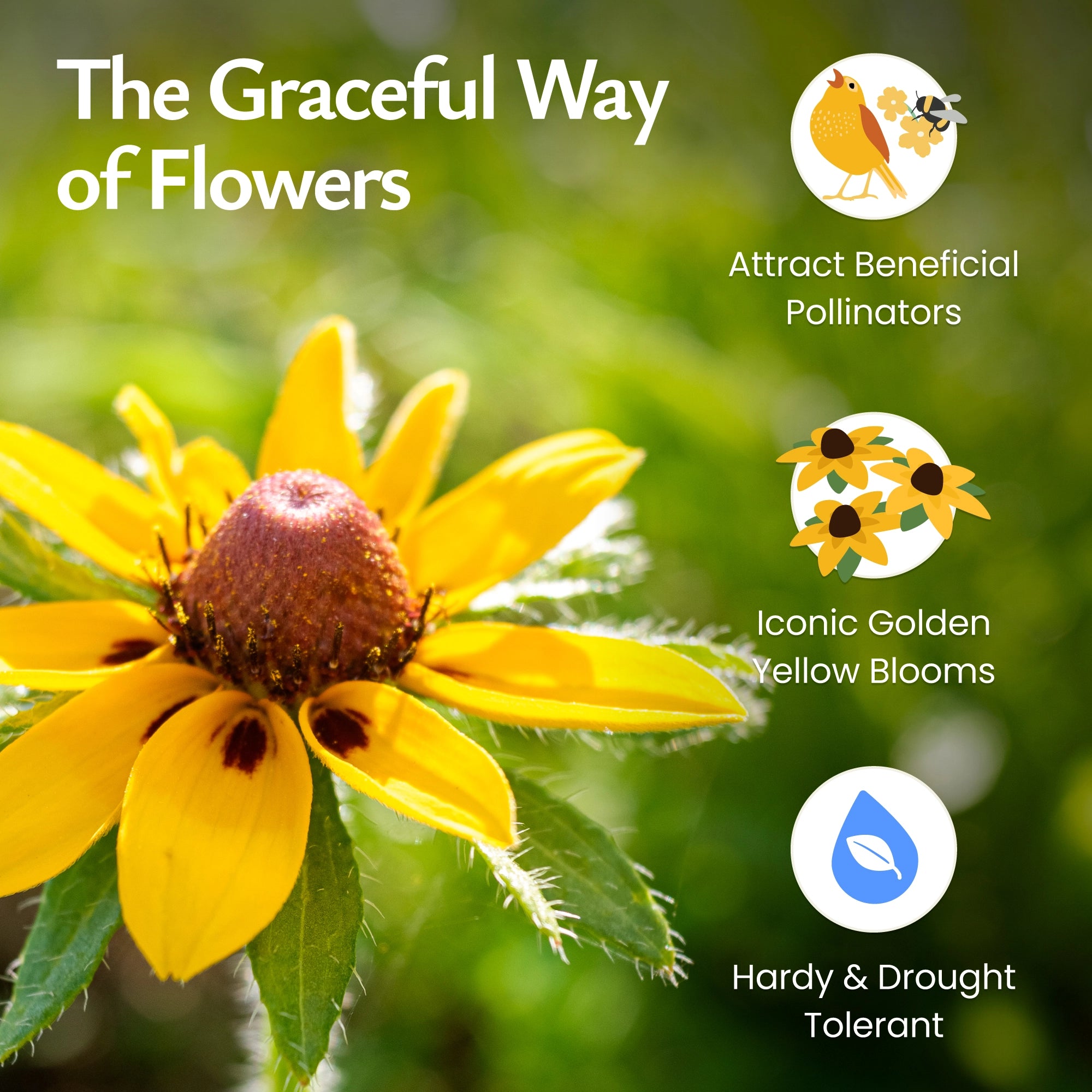 The Graceful Way of Flowers

Attract Beneficial Pollinators

Iconic Golden Yellow Blooms

Hardy & Drought Tolerant