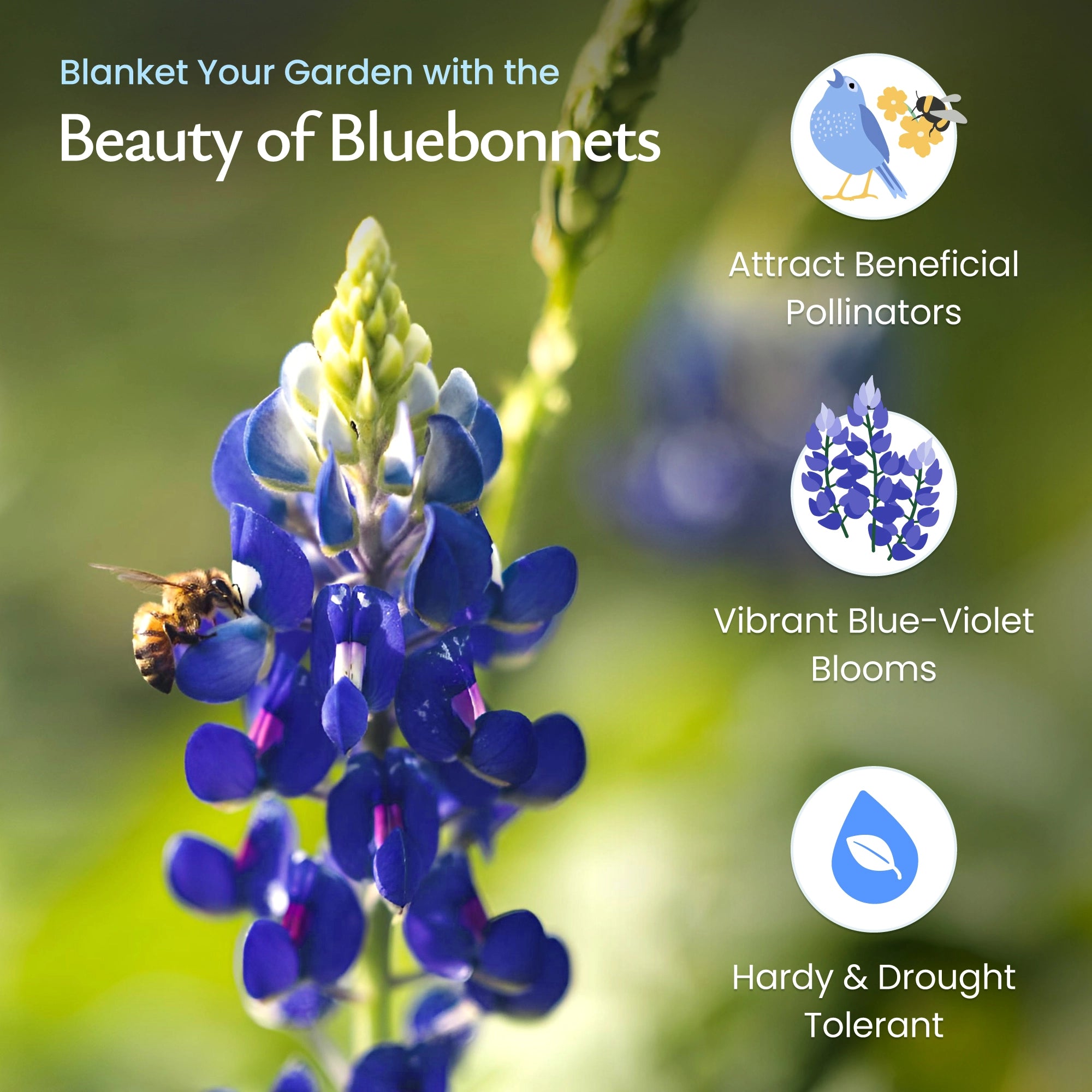 Blanket Your Garden with the
Beauty of Bluebonnets

Attract Beneficial Pollinators

Vibrant Blue-Violet Blooms

Hardy & Drought Tolerant