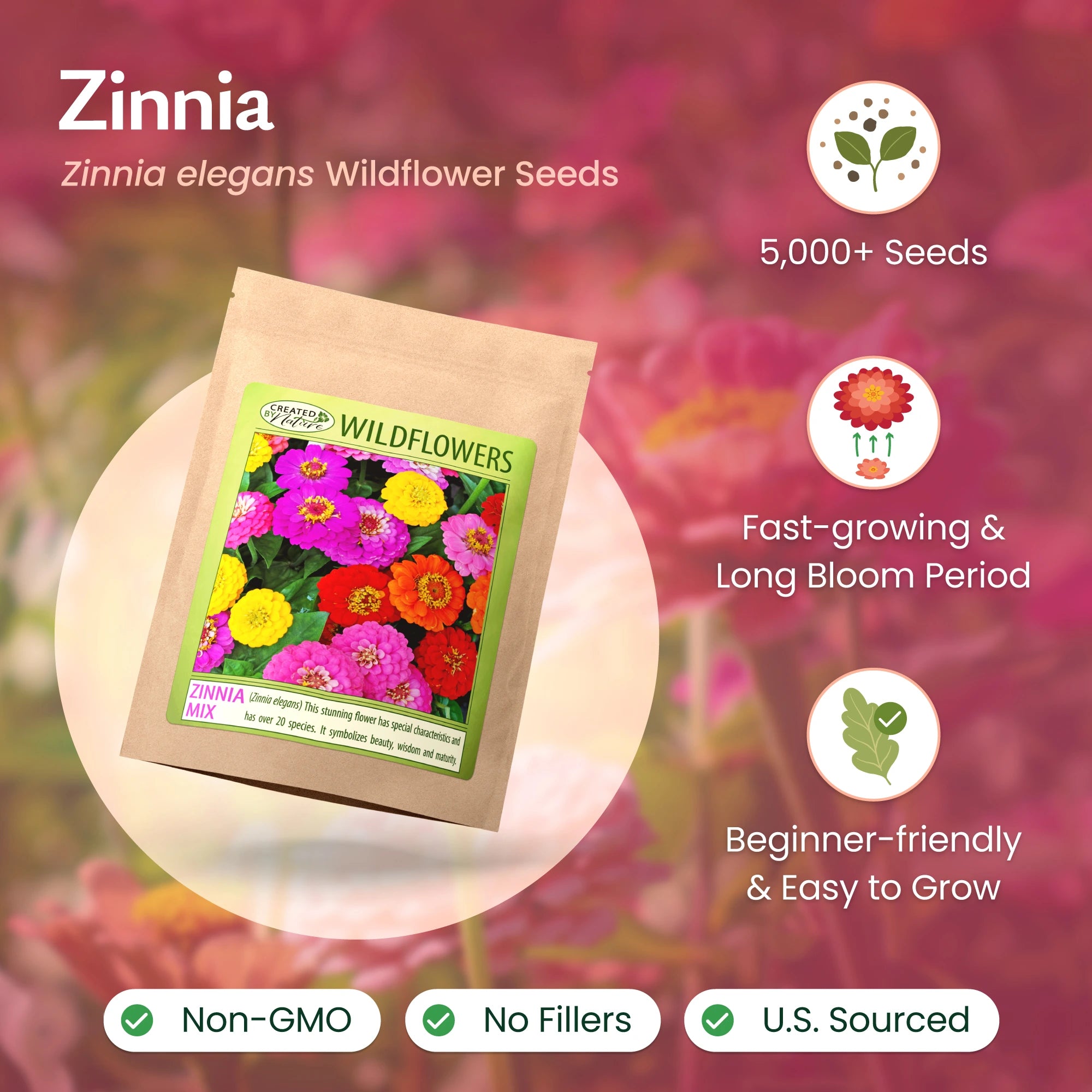 Zinnia

Zinnia elegans Wildflower Seeds

CREATED BY Nature

WILDFLOWERS

ZINNIA MIX

(Zinnia elegans) This stunning flower has special characteristics and has over 20 species. It symbolizes beauty, wisdom and maturity.

5,000+ Seeds

Fast-growing & Long Bloom Period

Beginner-friendly & Easy to Grow

Non-GMO

No Fillers

U.S. Sourced