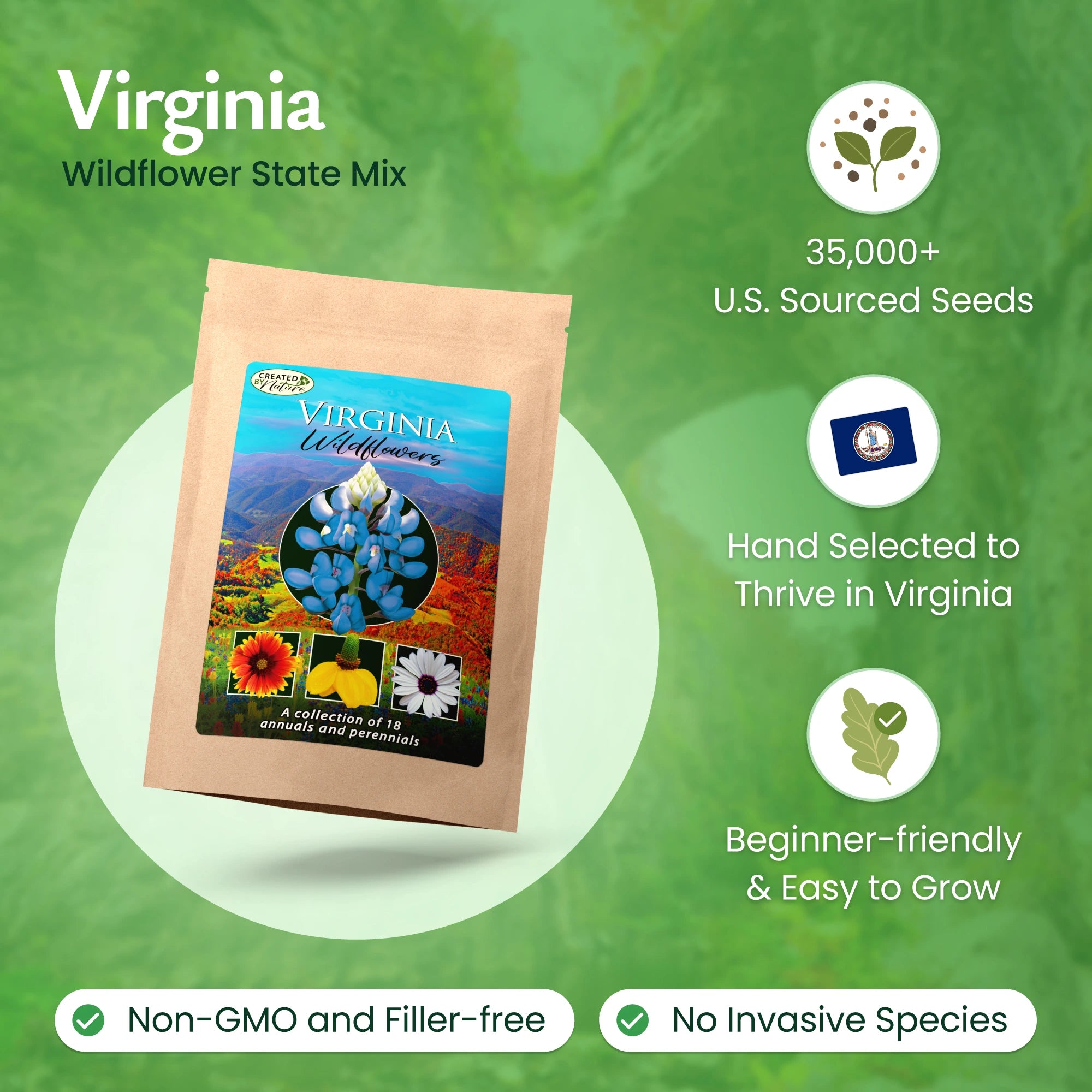 Virginia
Wildflower State Mix

CREATED BY Nature

VIRGINIA
Wildflowers

A collection of 18 annuals and perennials

35,000+
U.S. Sourced Seeds

Hand Selected to Thrive in Virginia

Beginner-friendly & Easy to Grow

Non-GMO and Filler-free

No Invasive Species